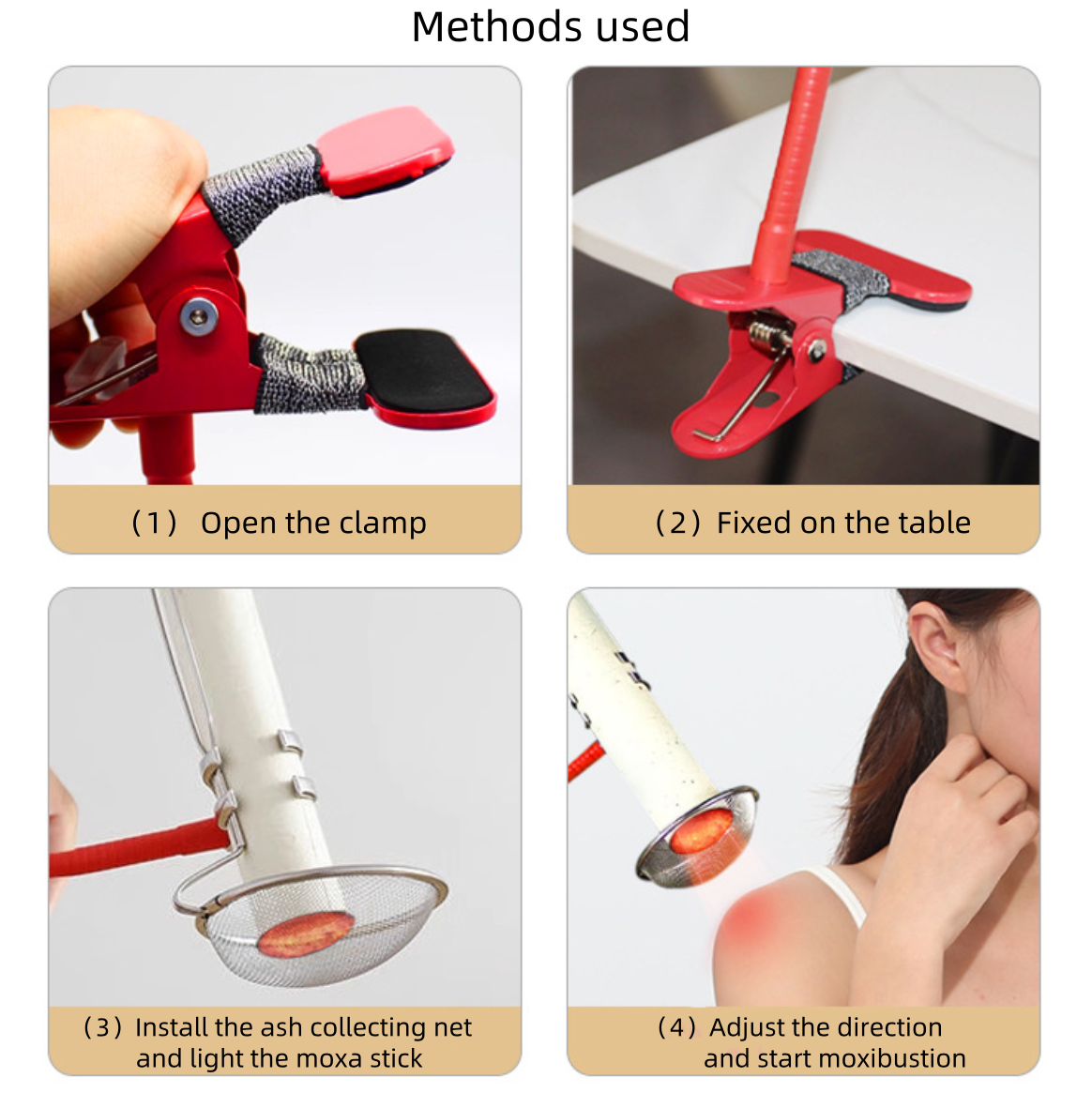 Methods used

（1） Open the clamp

（2）Fixed on the table

（3）Install the ash collecting net and light the moxa stick

（4）Adjust the direction and start moxibustion