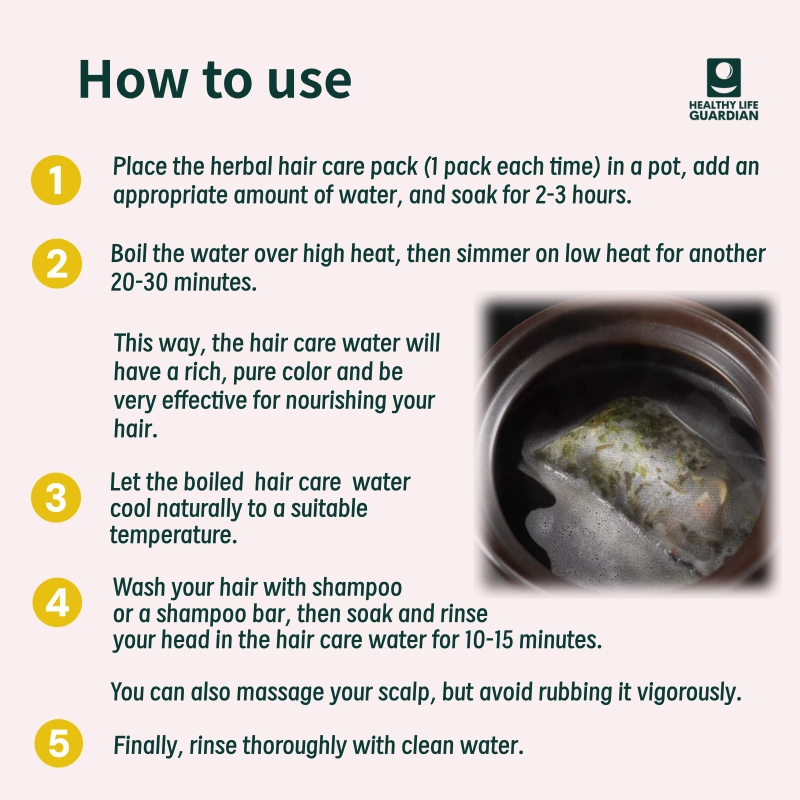 How to use

HEALTHY LIFE GUARDIAN

1 Place the herbal hair care pack (1 pack each time) in a pot, add an appropriate amount of water, and soak for 2-3 hours.

2 Boil the water over high heat, then simmer on low heat for another 20-30 minutes.

This way, the hair care water will have a rich, pure color and be very effective for nourishing your hair.

3 Let the boiled hair care water cool naturally to a suitable temperature.

4 Wash your hair with shampoo or a shampoo bar, then soak and rinse your head in the hair care water for 10-15 minutes.

You can also massage your scalp, but avoid rubbing it vigorously.

5 Finally, rinse thoroughly with clean water.