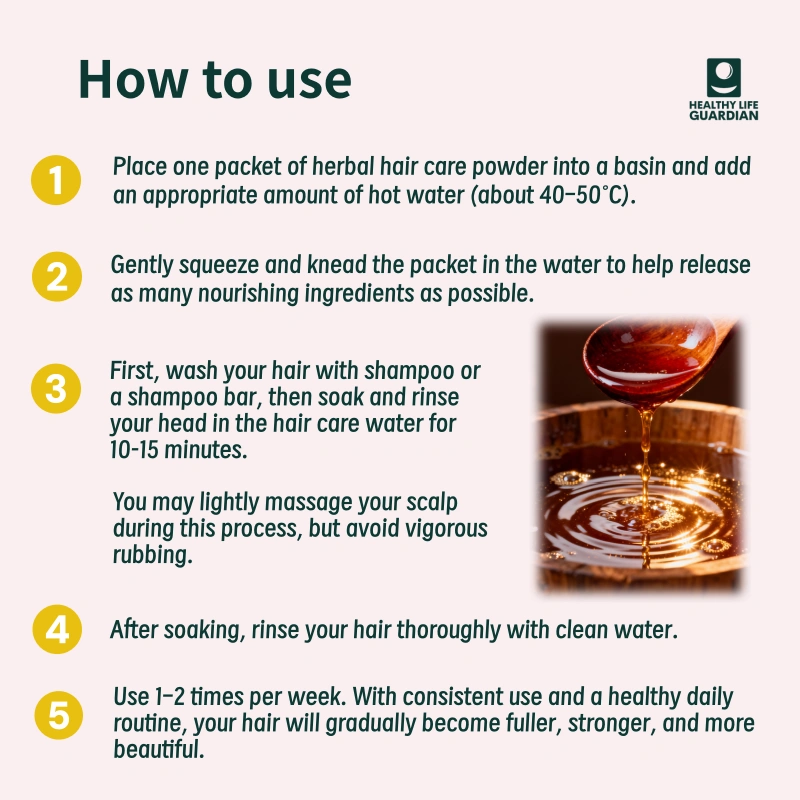 How to use

HEALTHY LIFE GUARDIAN

1 Place one packet of herbal hair care powder into a basin and add an appropriate amount of hot water (about 40–50°C).

2 Gently squeeze and knead the packet in the water to help release as many nourishing ingredients as possible.

3 First, wash your hair with shampoo or a shampoo bar, then soak and rinse your head in the hair care water for 10-15 minutes.

You may lightly massage your scalp during this process, but avoid vigorous rubbing.

4 After soaking, rinse your hair thoroughly with clean water.

5 Use 1–2 times per week. With consistent use and a healthy daily routine, your hair will gradually become fuller, stronger, and more beautiful.