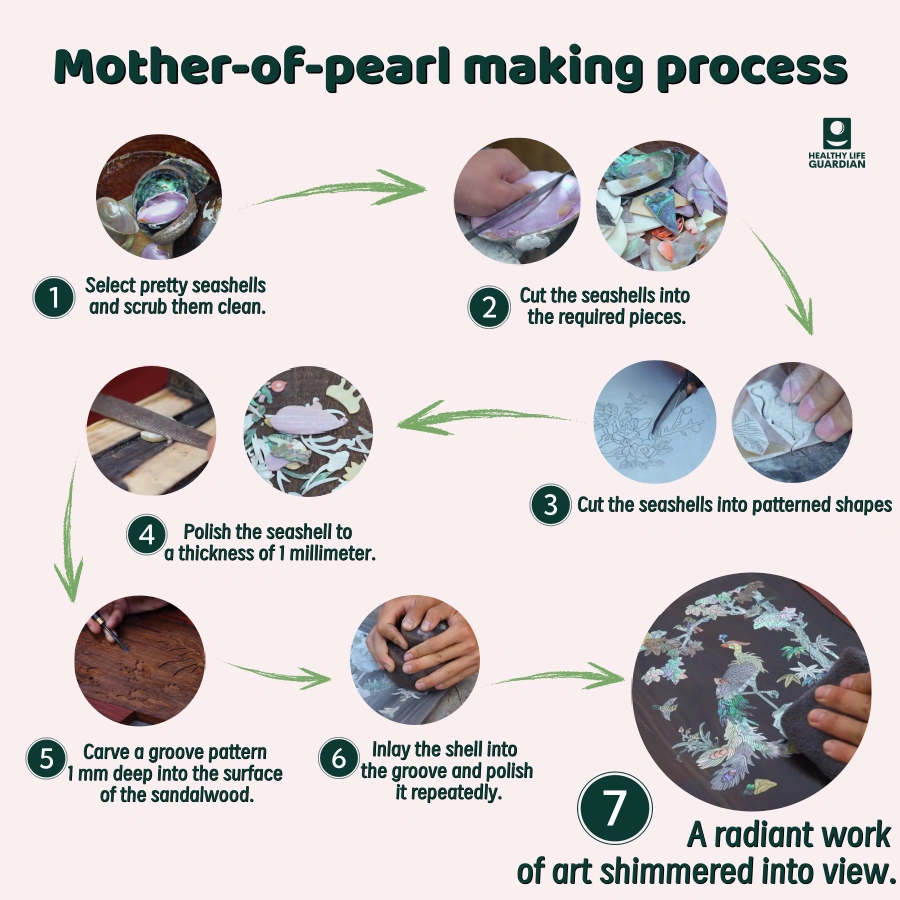 Mother-of-pearl making process

HEALTHY LIFE GUARDIAN

1 Select pretty seashells and scrub them clean.

2 Cut the seashells into the required pieces.

3 Cut the seashells into patterned shapes

4 Polish the seashell to a thickness of 1 millimeter.

5 Carve a groove pattern 1 mm deep into the surface of the sandalwood.

6 Inlay the shell into the groove and polish it repeatedly.

7 A radiant work of art shimmered into view.